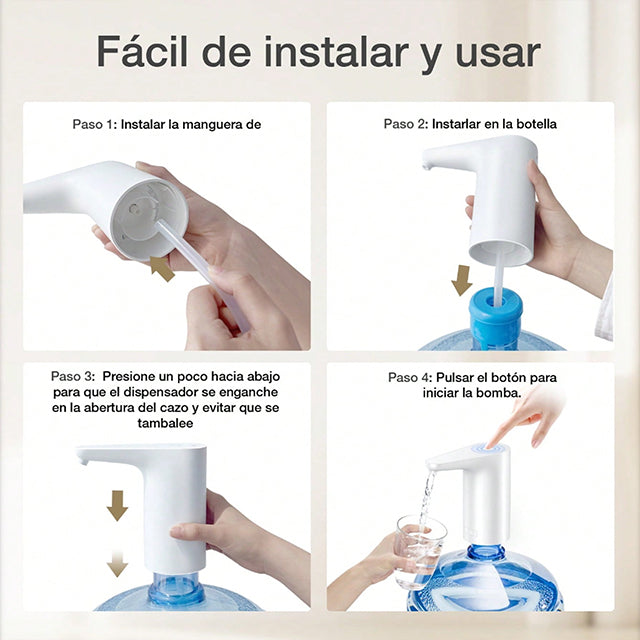 Fácil de instalar y usar

Paso 1: Instalar la manguera de

Paso 2: Instarlar en la botella

Paso 3: Presione un poco hacia abajo para que el dispensador se enganche en la abertura del cazo y evitar que se tambalee

Paso 4: Pulsar el botón para iniciar la bomba.